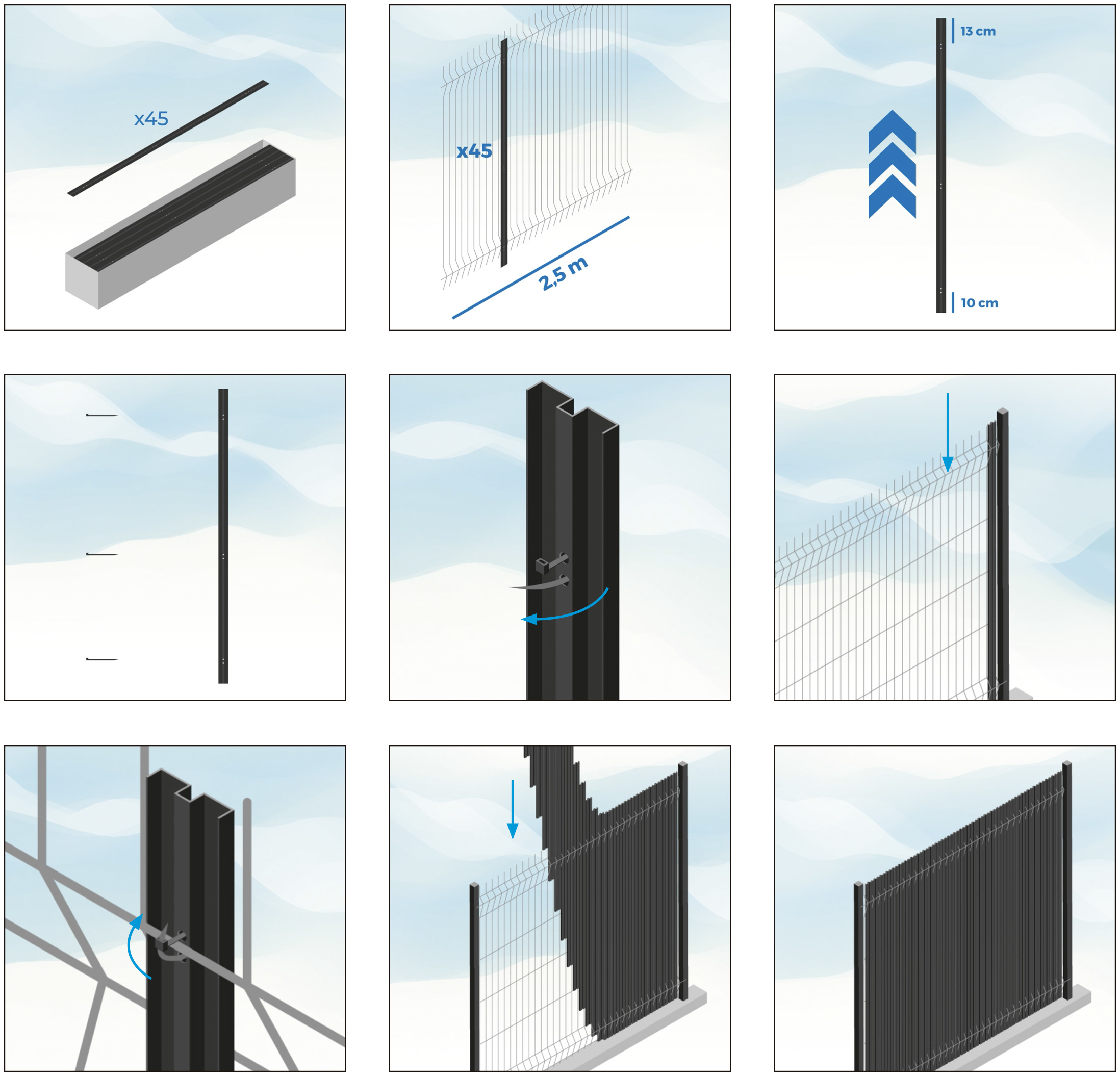 x45

x45

2,5 m

13 cm

10 cm